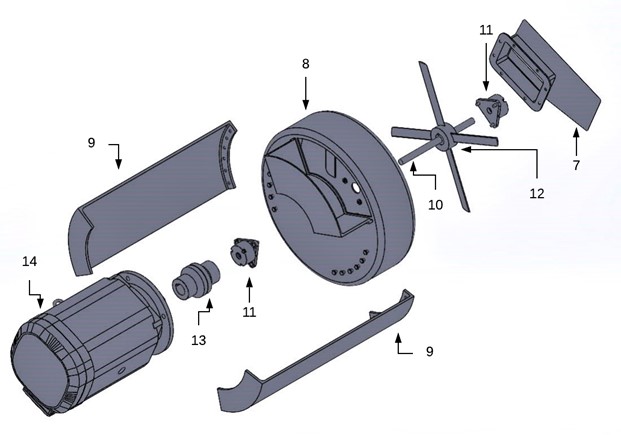 11
8
9
7
12
10
14
11
13
9